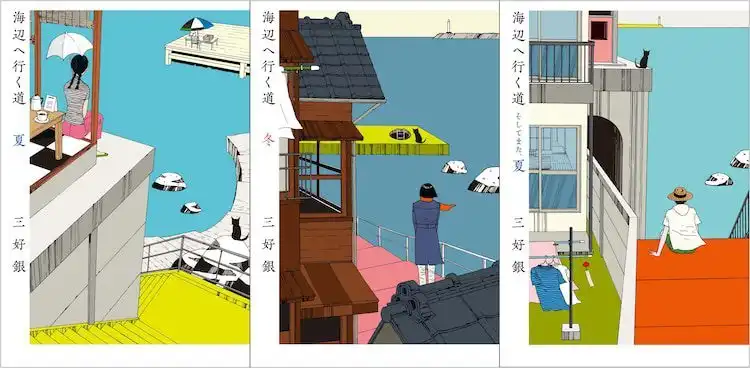 海辺へ行く道 夏
三好銀

海辺へ行く道 冬
三好銀

海辺へ行く道 そしてまた、夏
三好銀